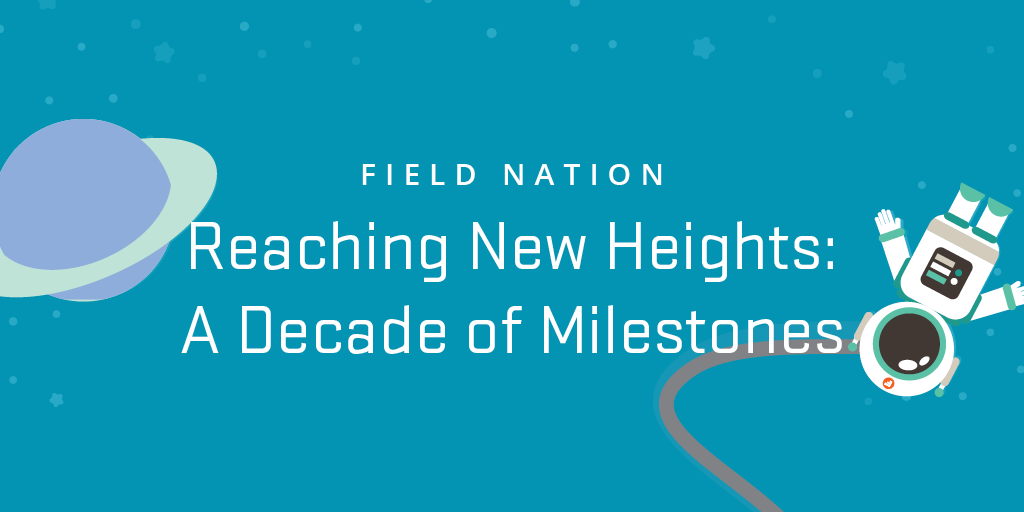 FIELD NATION

Reaching New Heights: A Decade of Milestones